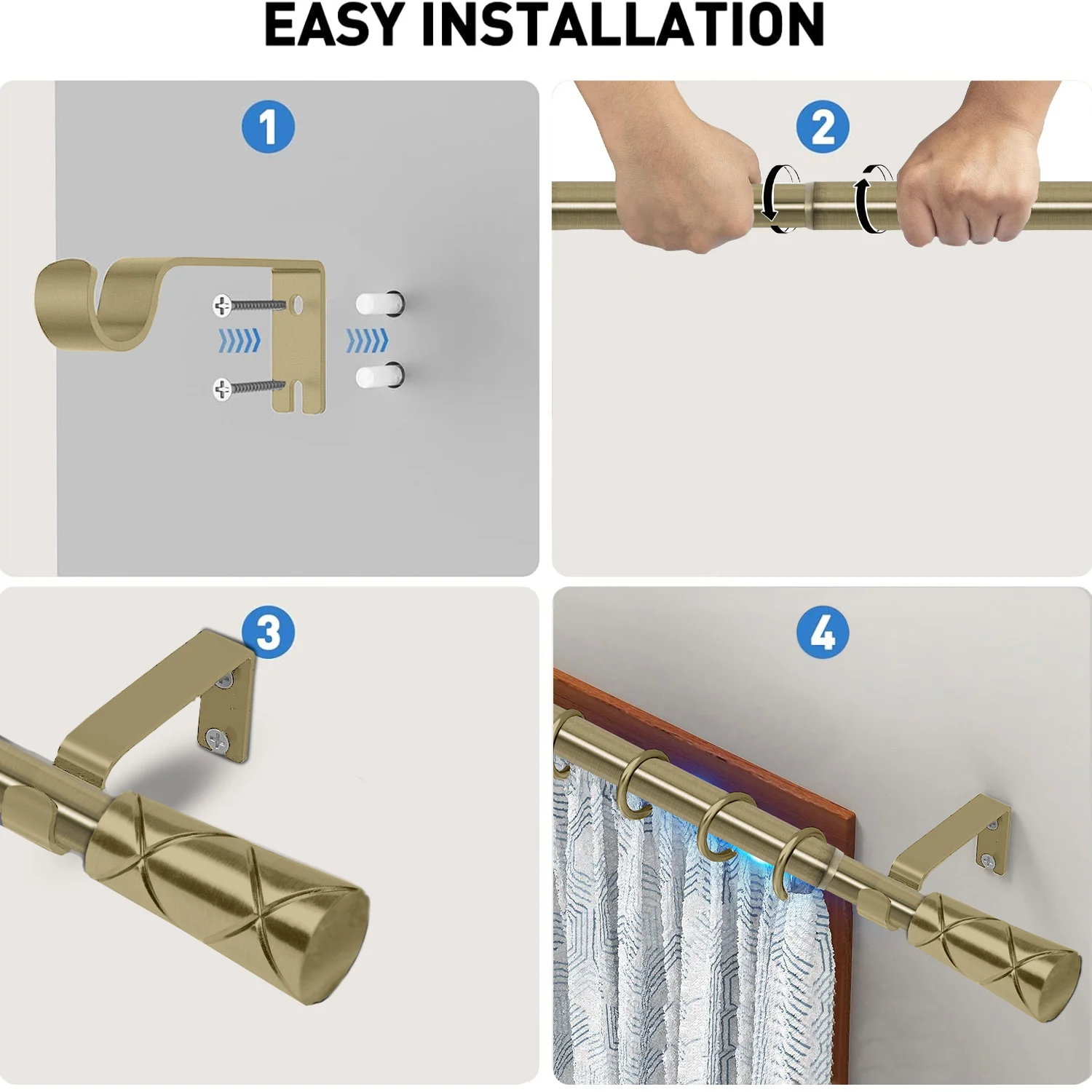 EASY INSTALLATION

1

2

3

4